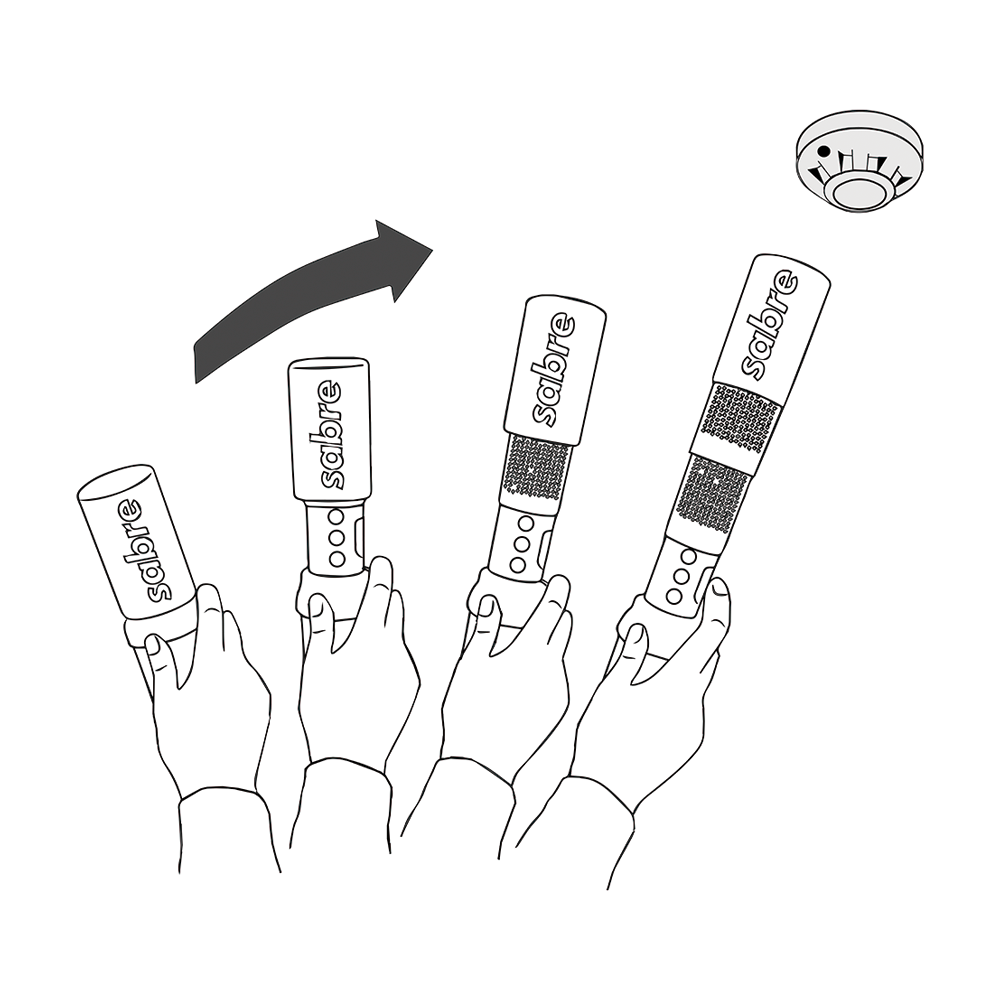 sabre
sabre
sabre
sabre